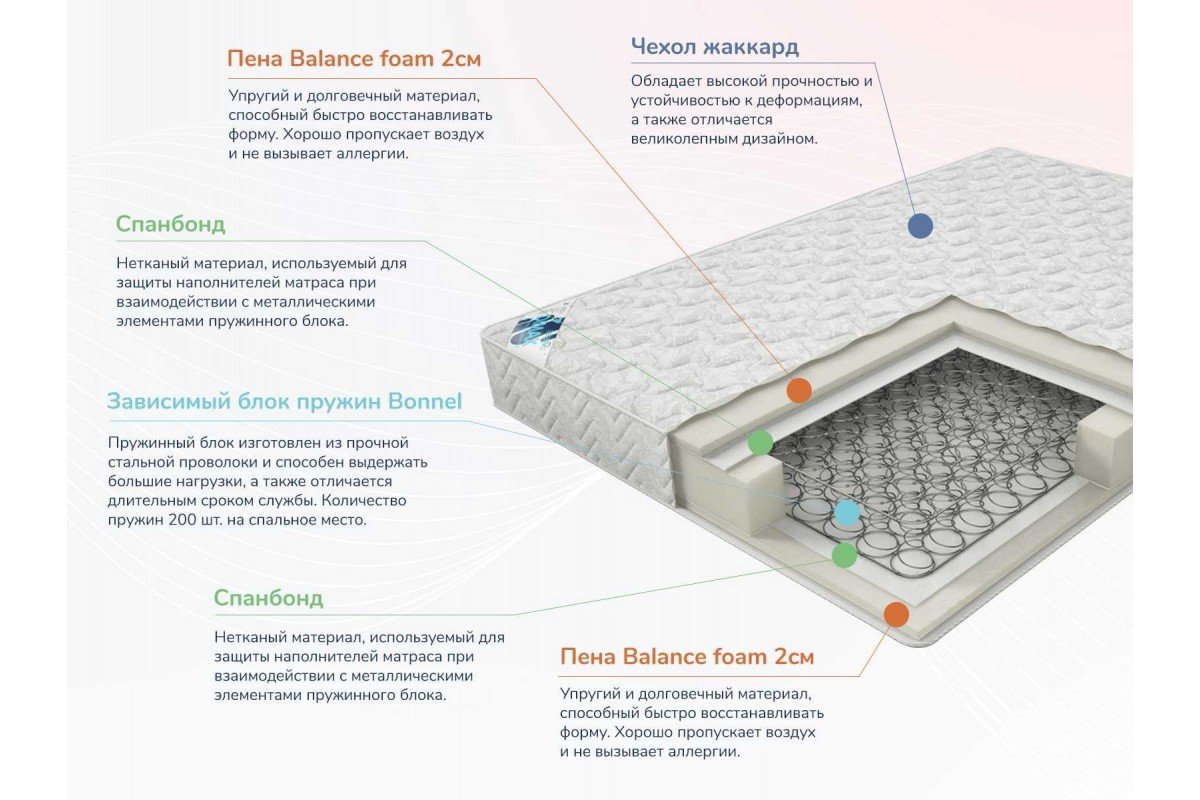 Пена Balance foam 2см

Упругий и долговечный материал, способный быстро восстанавливать форму. Хорошо пропускает воздух и не вызывает аллергии.

Чехол жаккард

Обладает высокой прочностью и устойчивостью к деформациям, а также отличается великолепным дизайном.

Спанбонд

Нетканый материал, используемый для защиты наполнителей матраса при взаимодействии с металлическими элементами пружинного блока.

Зависимый блок пружин Bonnel

Пружинный блок изготовлен из прочной стальной проволоки и способен выдержать большие нагрузки, а также отличается длительным сроком службы. Количество пружин 200 шт. на спальное место.

Спанбонд

Нетканый материал, используемый для защиты наполнителей матраса при взаимодействии с металлическими элементами пружинного блока.

Пена Balance foam 2см

Упругий и долговечный материал, способный быстро восстанавливать форму. Хорошо пропускает воздух и не вызывает аллергии.